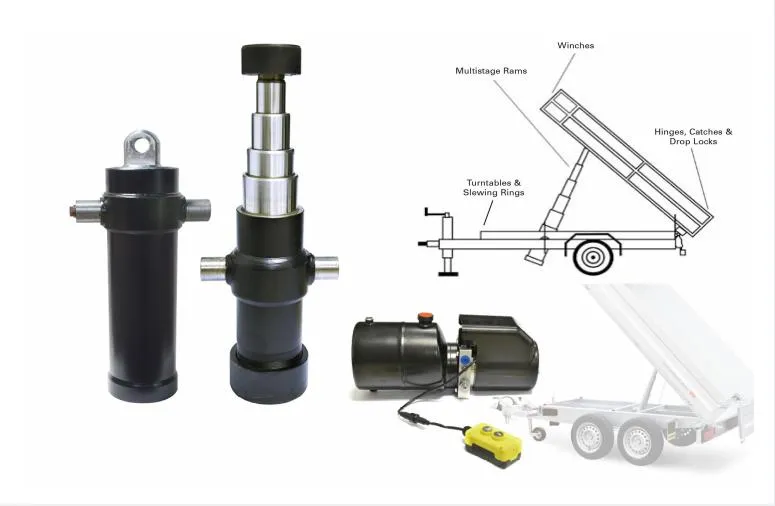 Winches

Multistage Rams

Hinges, Catches & Drop Locks

Turntables & Slewing Rings