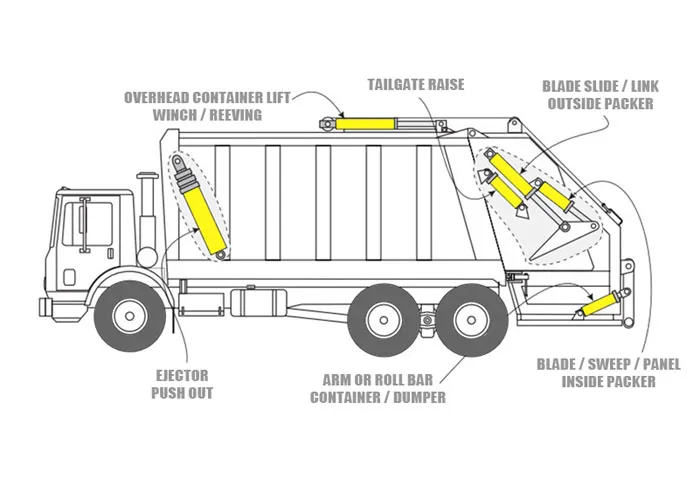 OVERHEAD CONTAINER LIFT
WINCH / REEVING

TAILGATE RAISE

BLADE SLIDE / LINK
OUTSIDE PACKER

EJECTOR
PUSH OUT

ARM OR ROLL BAR
CONTAINER / DUMPER

BLADE / SWEEP / PANEL
INSIDE PACKER