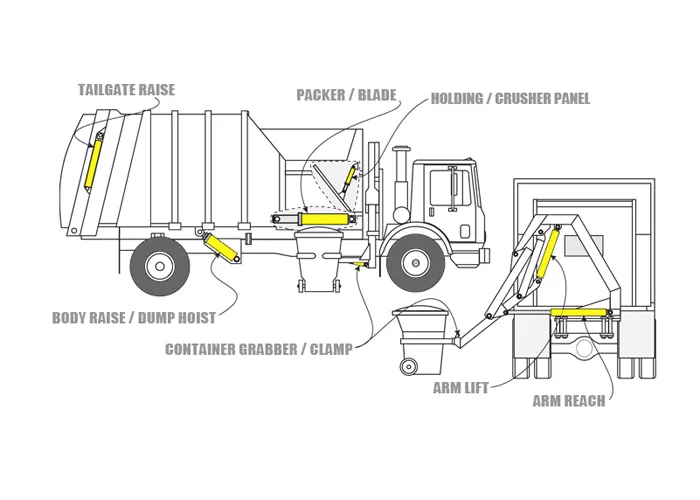 TAILGATE RAISE

PACKER / BLADE

HOLDING / CRUSHER PANEL

BODY RAISE / DUMP HOIST

CONTAINER GRABBER / CLAMP

ARM LIFT

ARM REACH