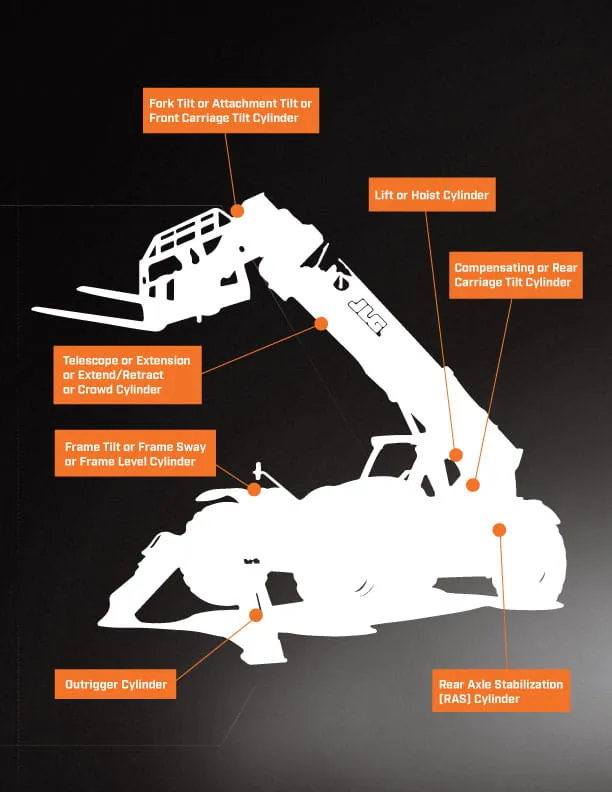 Fork Tilt or Attachment Tilt or Front Carriage Tilt Cylinder

Lift or Hoist Cylinder

Compensating or Rear Carriage Tilt Cylinder

JLG

Telescope or Extension or Extend/Retract or Crowd Cylinder

Frame Tilt or Frame Sway or Frame Level Cylinder

Outrigger Cylinder

Rear Axle Stabilization (RAS) Cylinder